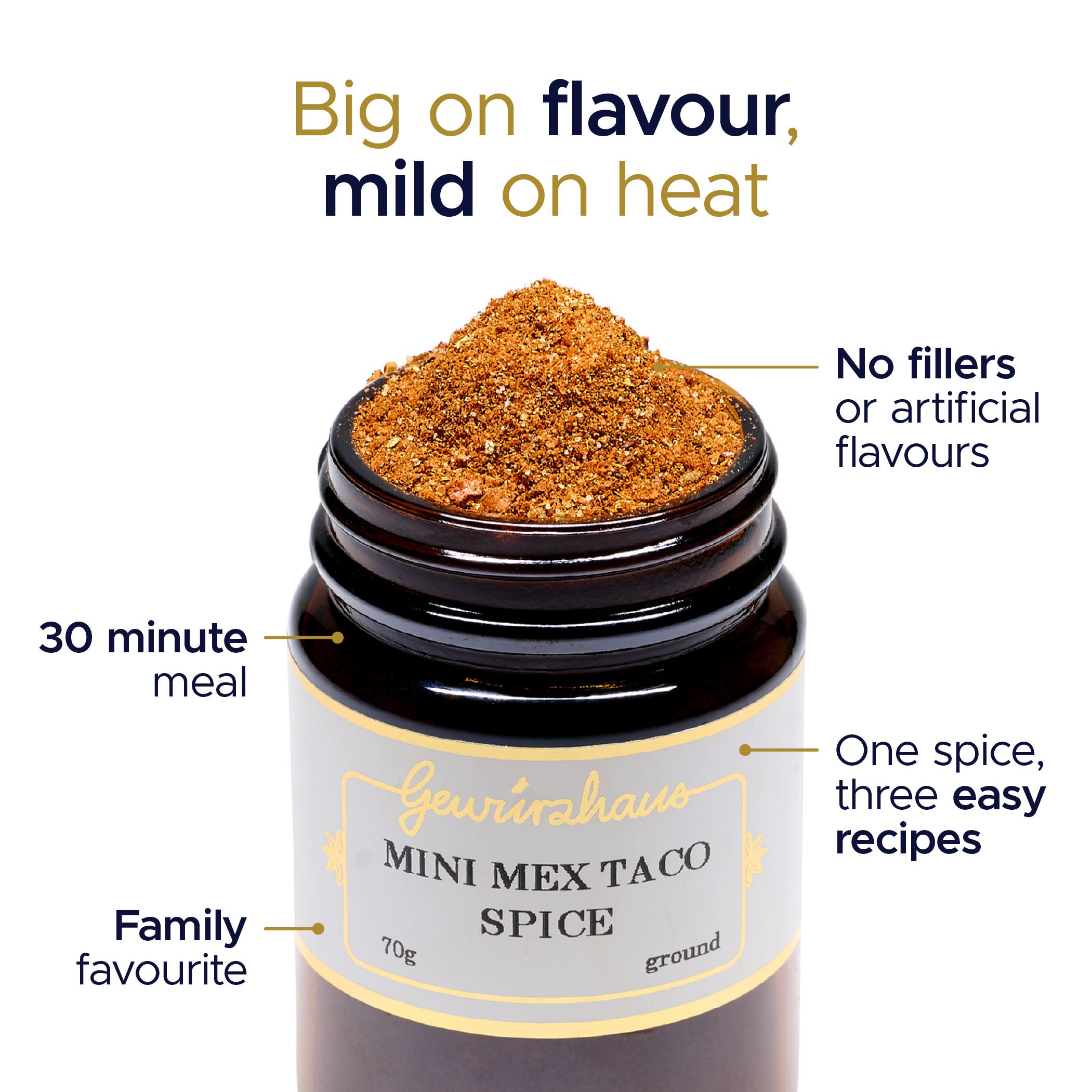 Big on flavour, mild on heat

No fillers or artificial flavours

30 minute meal

One spice, three easy recipes

Family favourite

Gewürzhaus

MINI MEX TACO SPICE

70g

ground